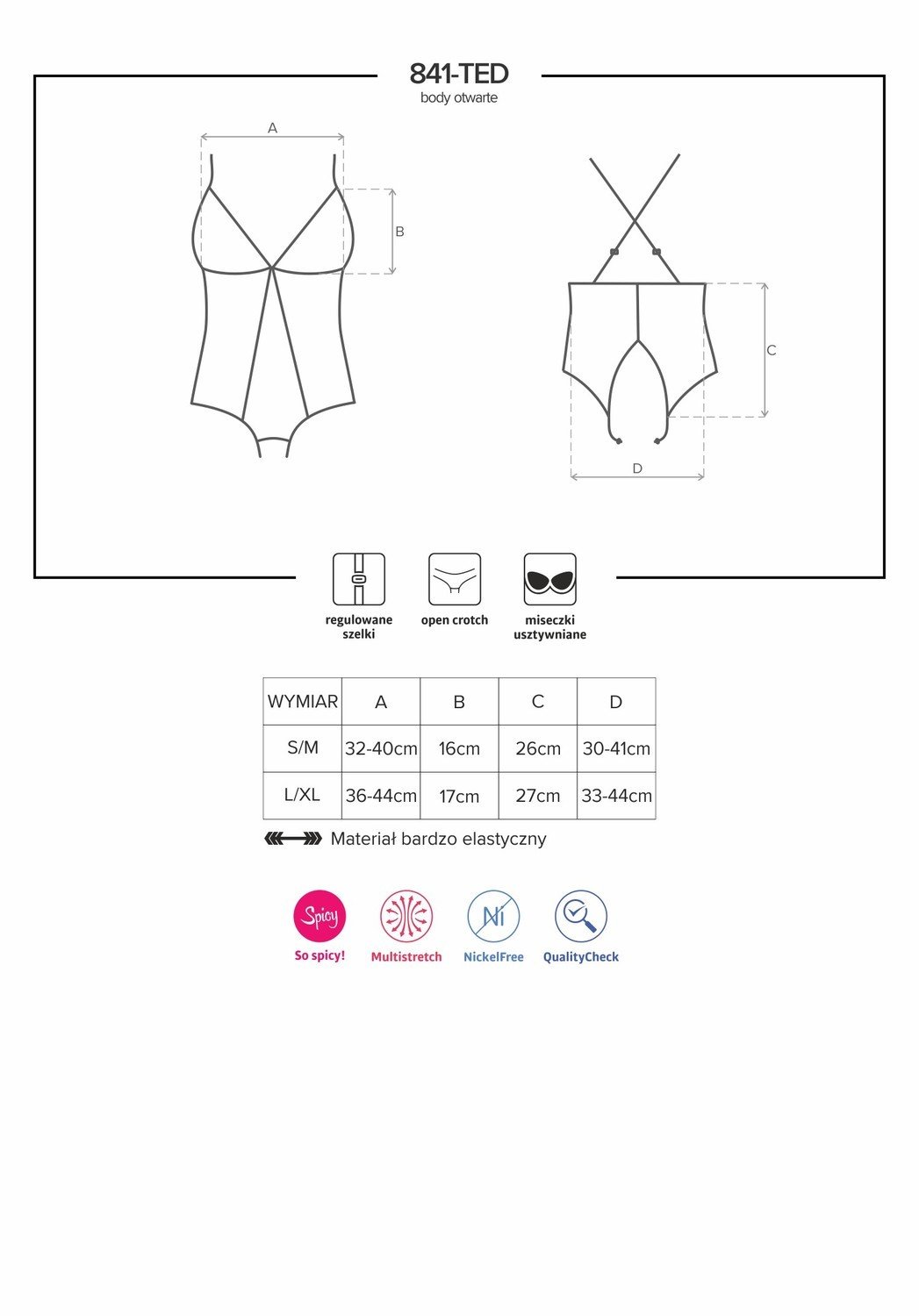 841-TED
body otwarte

A

B

C

D

regulowane szelki

open crotch

miseczki usztywniane

| WYMIAR | A | B | C | D |
|---|---|---|---|---|
| S/M | 32-40cm | 16cm | 26cm | 30-41cm |
| L/XL | 36-44cm | 17cm | 27cm | 33-44cm |

Materiał bardzo elastyczny

Spicy
So spicy!

Multistretch

Ni
NickelFree

QualityCheck