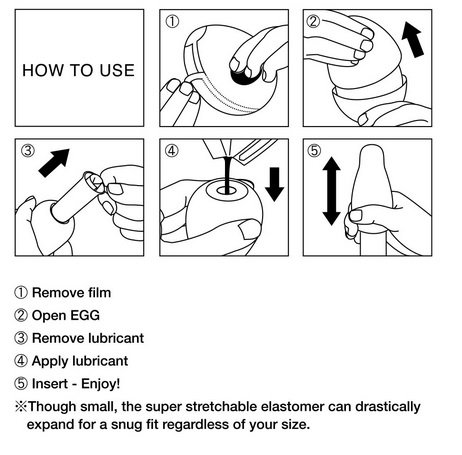 HOW TO USE

①

②

③

④

⑤

① Remove film
② Open EGG
③ Remove lubricant
④ Apply lubricant
⑤ Insert - Enjoy!
※Though small, the super stretchable elastomer can drastically expand for a snug fit regardless of your size.